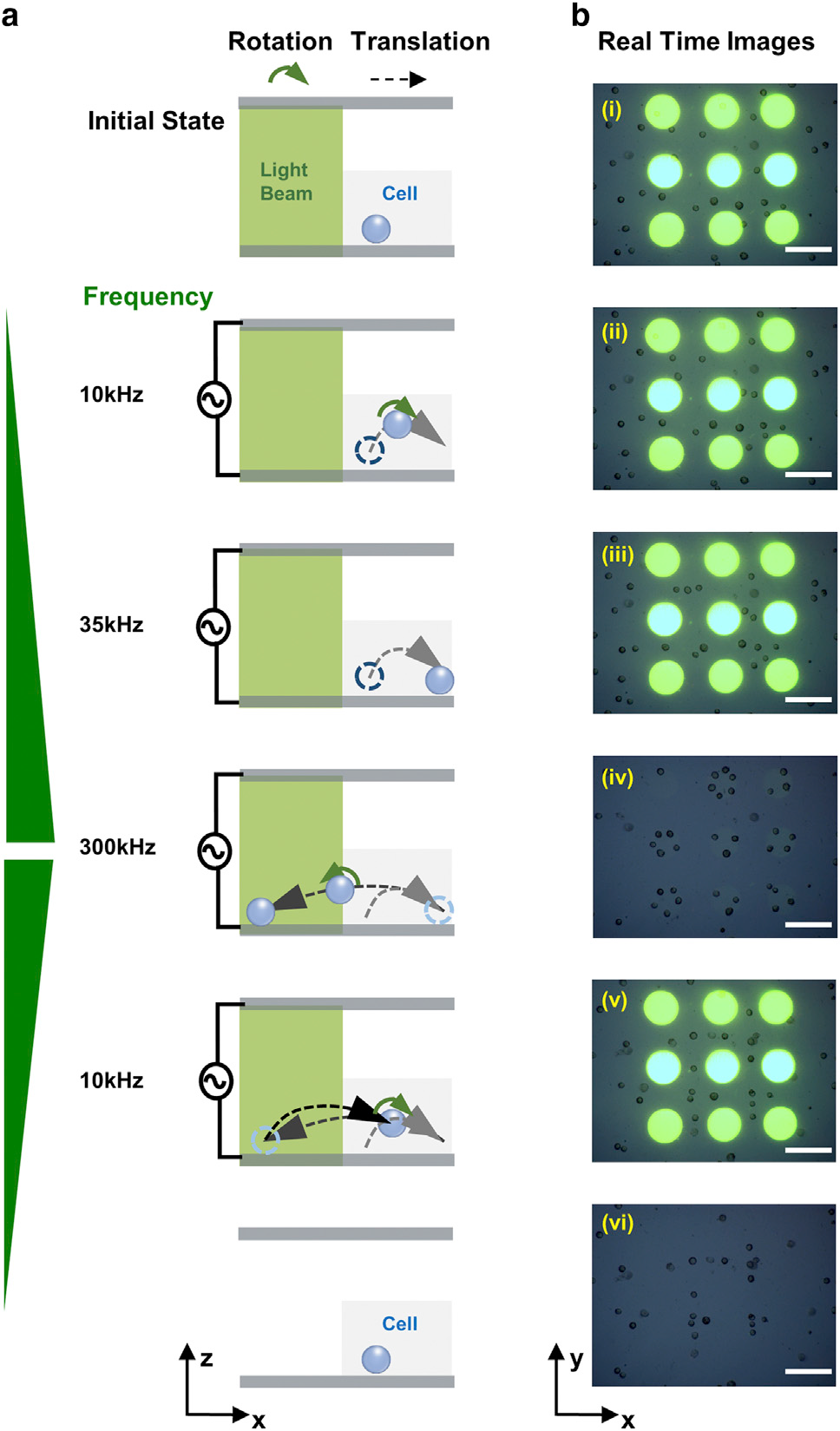 a

Rotation Translation

Initial State

Light Beam

Cell

Frequency

10kHz

35kHz

300kHz

10kHz

Cell

z

x

b

Real Time Images

(i)

(ii)

(iii)

(iv)

(v)

(vi)

y

x